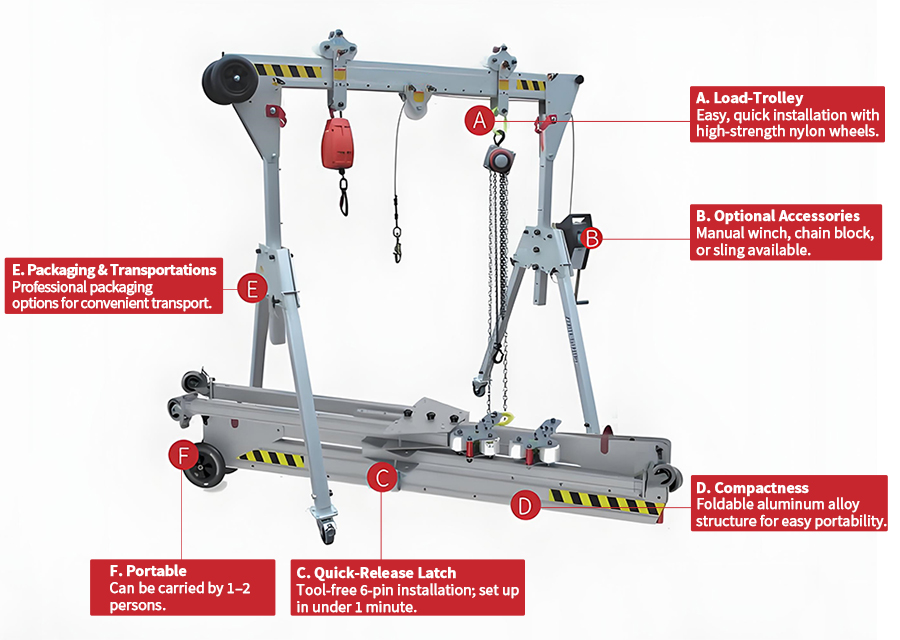 A. Load-Trolley
Easy, quick installation with high-strength nylon wheels.

A

B. Optional Accessories
Manual winch, chain block, or sling available.

B

E. Packaging & Transportations
Professional packaging options for convenient transport.

E

F

C

D

D. Compactness
Foldable aluminum alloy structure for easy portability.

F. Portable
Can be carried by 1–2 persons.

C. Quick-Release Latch
Tool-free 6-pin installation; set up in under 1 minute.